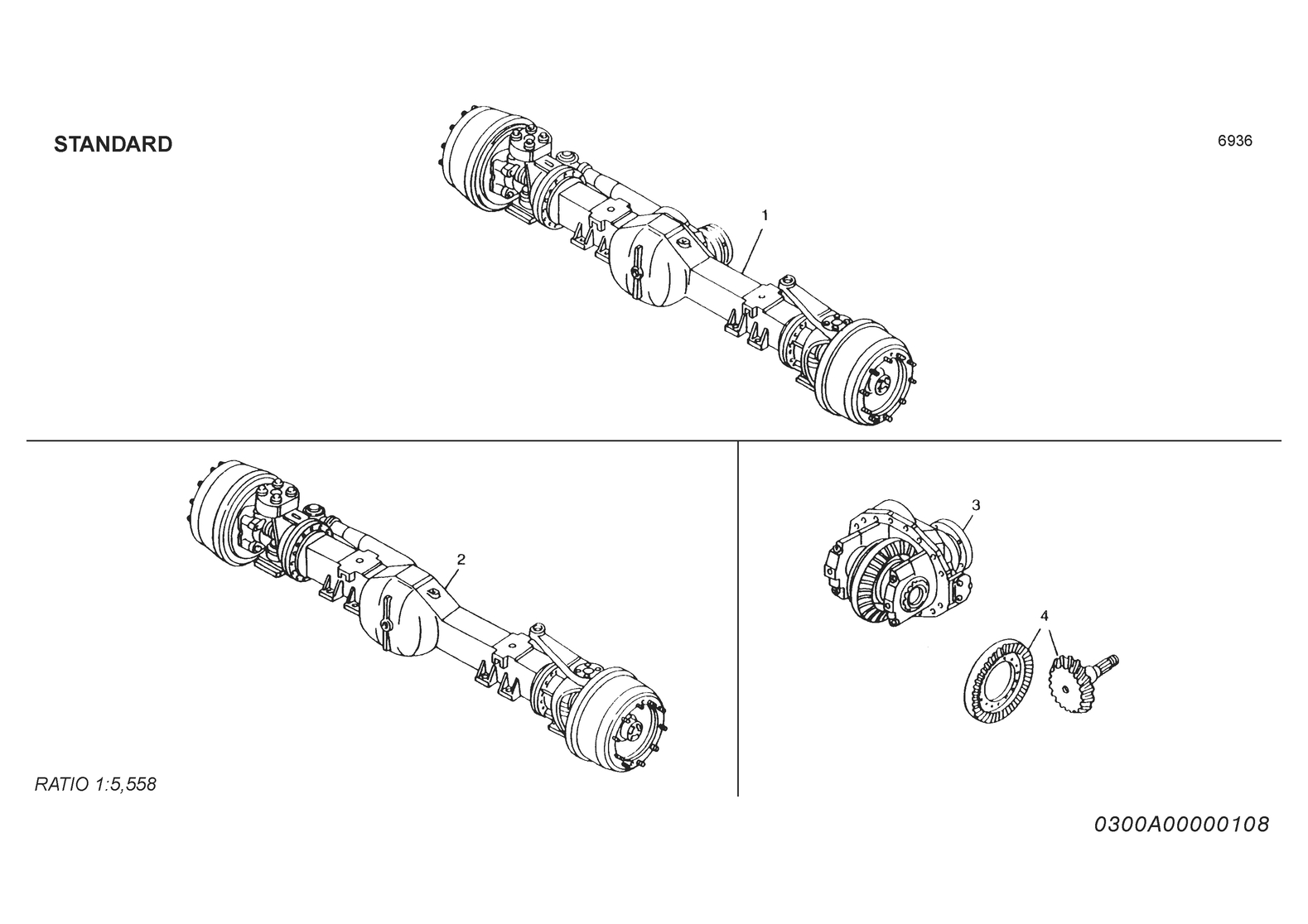 STANDARD

6936

1

2

3

4

RATIO 1:5,558

0300A00000108